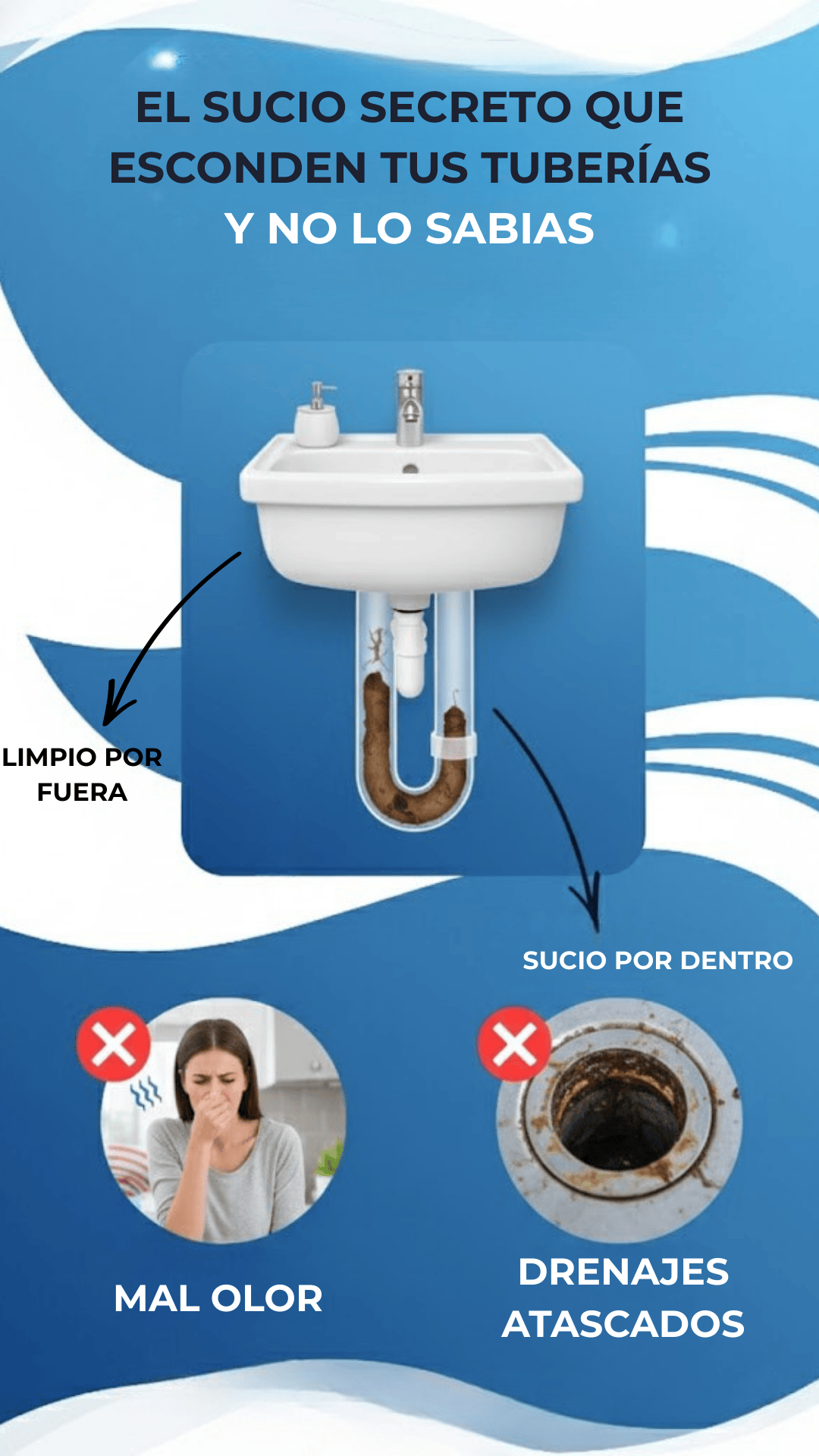 EL SUCIO SECRETO QUE ESCONDEN TUS TUBERÍAS Y NO LO SABIAS

LIMPIO POR FUERA

SUCIO POR DENTRO

MAL OLOR

DRENAJES ATASCADOS